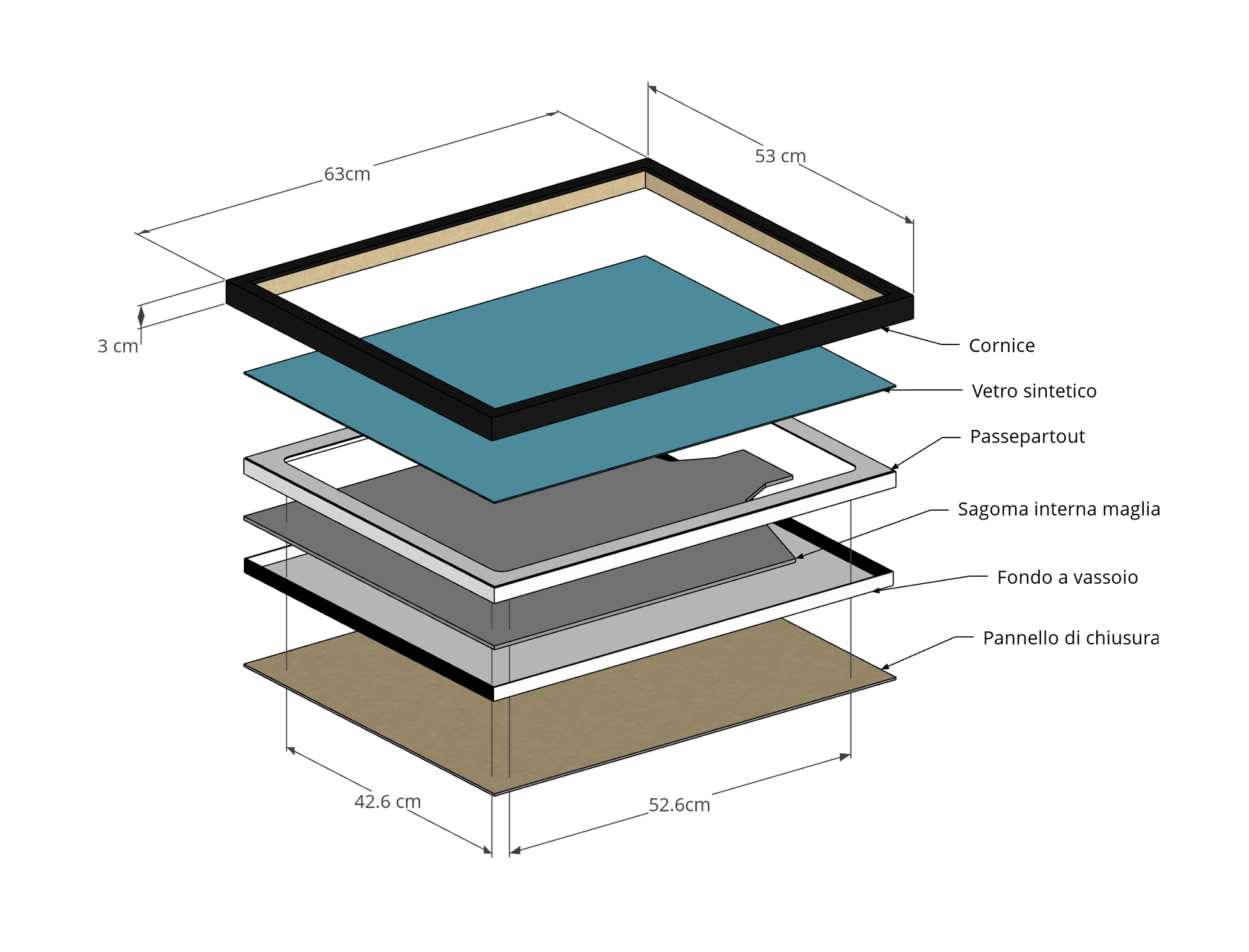 63cm

53 cm

3 cm

Cornice

Vetro sintetico

Passepartout

Sagoma interna maglia

Fondo a vassoio

Pannello di chiusura

42.6 cm

52.6cm