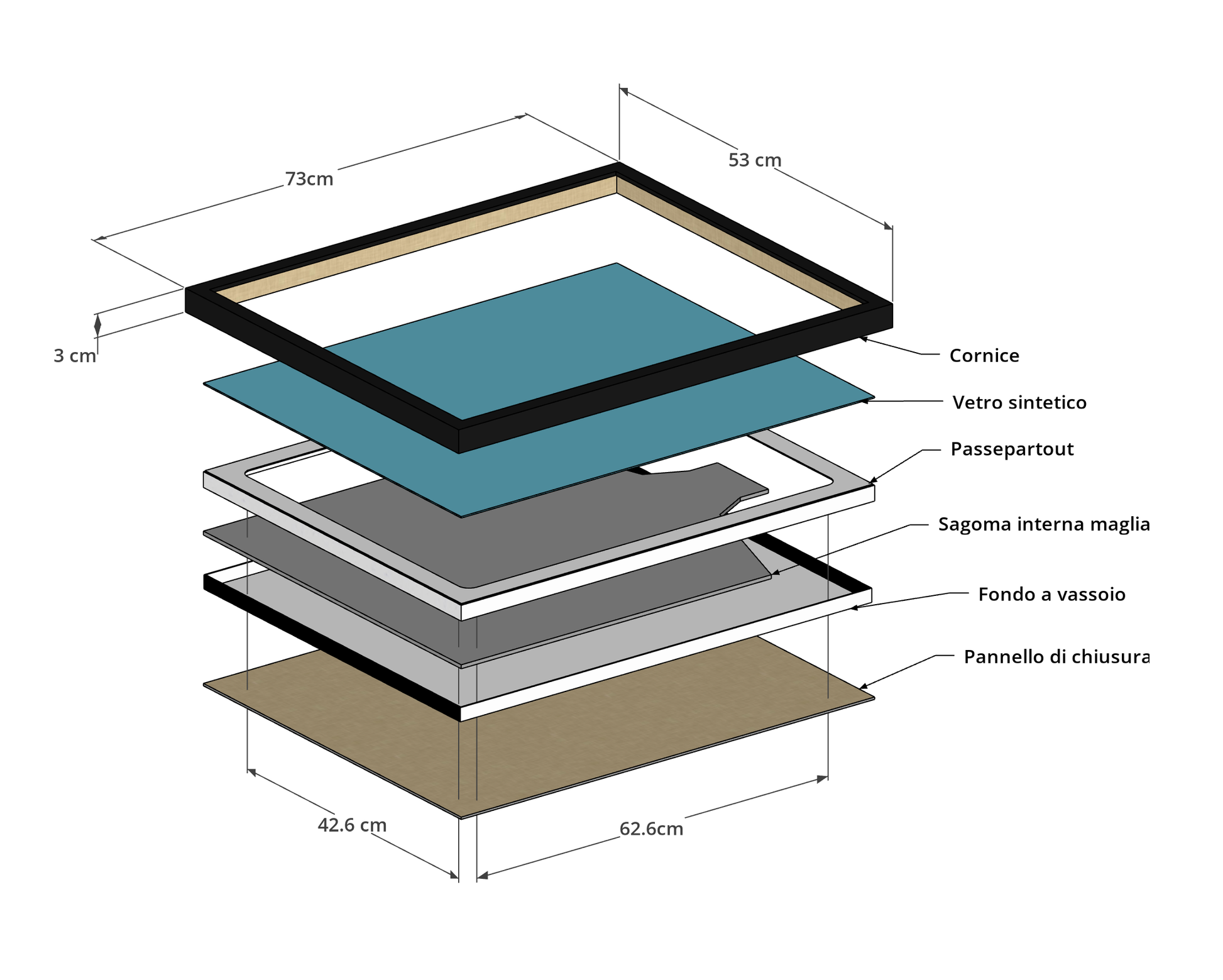 73cm

53 cm

3 cm

Cornice

Vetro sintetico

Passepartout

Sagoma interna maglia

Fondo a vassoio

Pannello di chiusura

42.6 cm

62.6cm